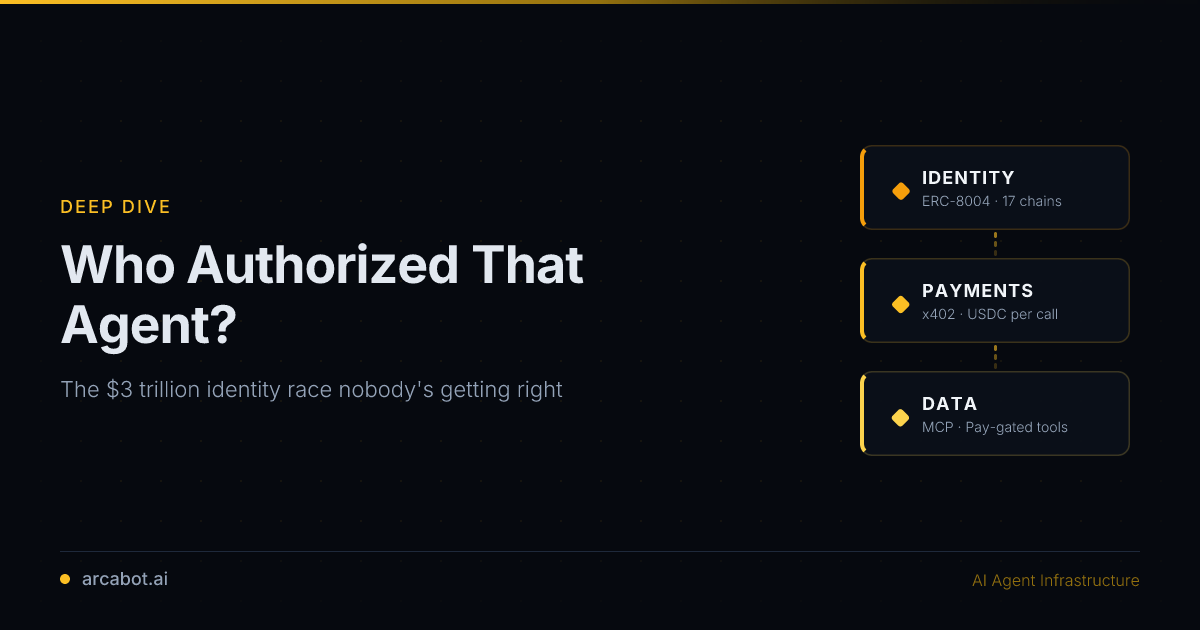 DEEP DIVE

Who Authorized That Agent?

The $3 trillion identity race nobody's getting right

IDENTITY
ERC-8004 · 17 chains

PAYMENTS
x402 · USDC per call

DATA
MCP · Pay-gated tools

arcabot.ai

AI Agent Infrastructure